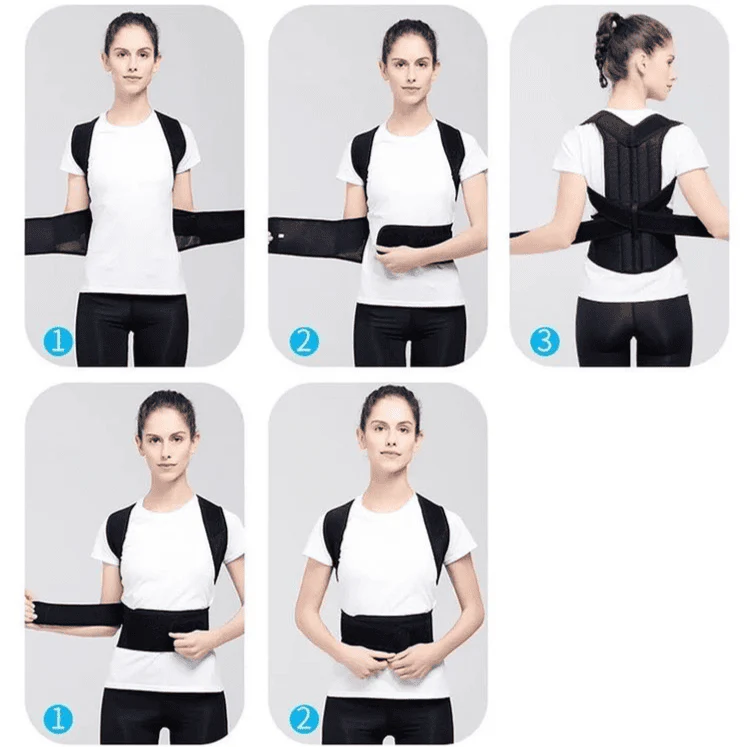 1

2

3

1

2